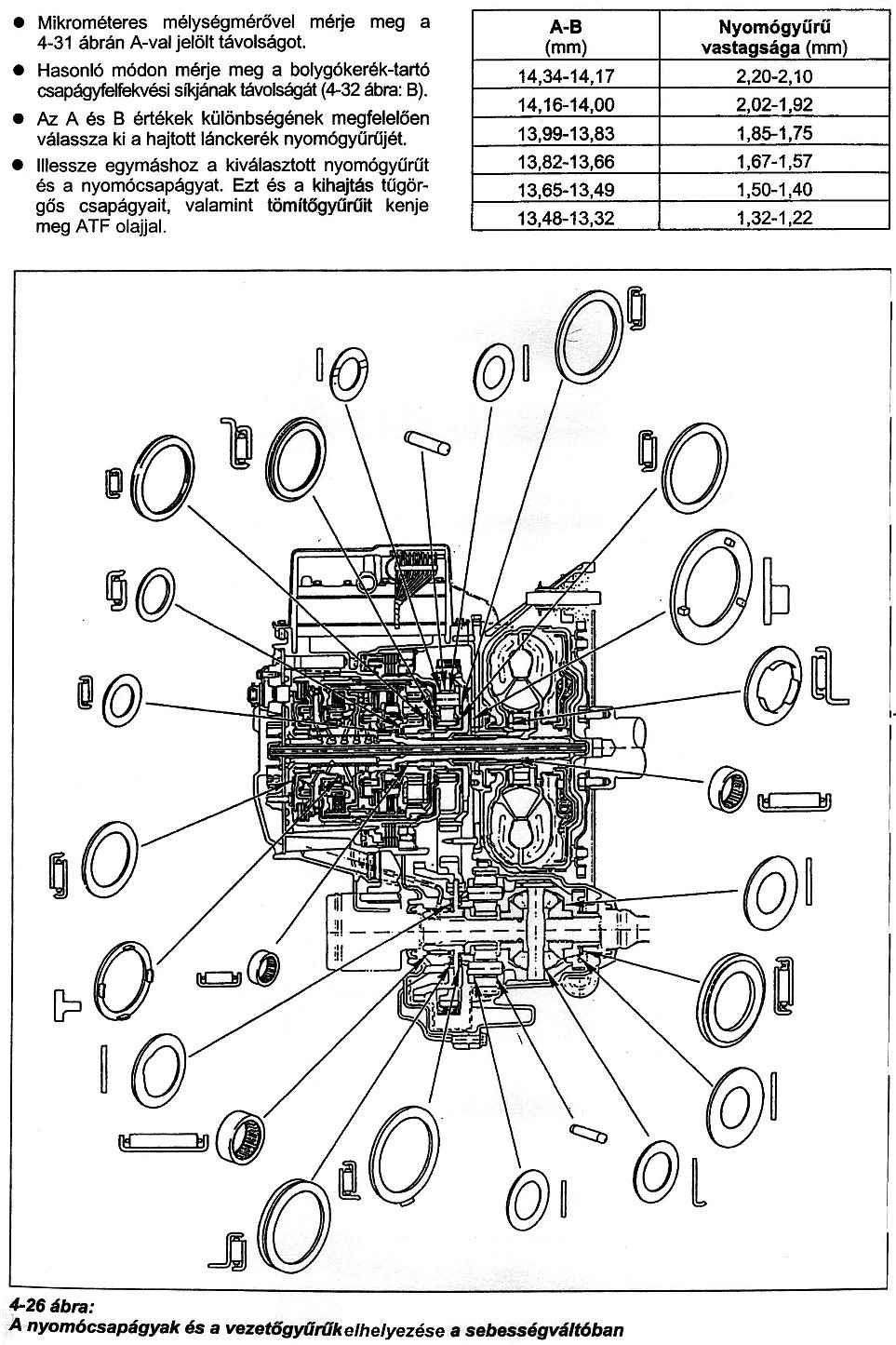 ● Mikrométeres mélységmérővel mérje meg a 4-31 ábrán A-val jelölt távolságot.

● Hasonló módon mérje meg a bolygókerék-tartó csapágyfelfekvési síkjának távolságát (4-32 ábra: B).

● Az A és B értékek különbségének megfelelően válassza ki a hajtott lánckerék nyomógyűrűjét.

● Illessze egymáshoz a kiválasztott nyomógyűrűt és a nyomócsapágyat. Ezt és a kihajtás tűgörgős csapágyait, valamint tömítőgyűrűit kenje meg ATF olajjal.

| A-B (mm) | Nyomógyűrű vastagsága (mm) |
|---|---|
| 14,34-14,17 | 2,20-2,10 |
| 14,16-14,00 | 2,02-1,92 |
| 13,99-13,83 | 1,85-1,75 |
| 13,82-13,66 | 1,67-1,57 |
| 13,65-13,49 | 1,50-1,40 |
| 13,48-13,32 | 1,32-1,22 |

4-26 ábra:
A nyomócsapágyak és a vezetőgyűrűk elhelyezése a sebességváltóban