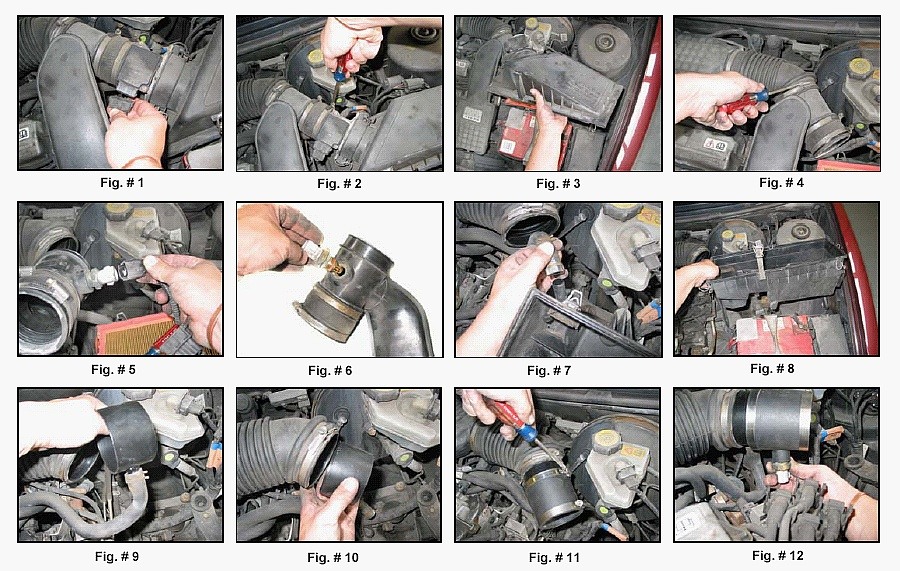 Fig. # 1

Fig. # 2

Fig. # 3

Fig. # 4

Fig. # 5

Fig. # 6

Fig. # 7

Fig. # 8

Fig. # 9

Fig. # 10

Fig. # 11

Fig. # 12